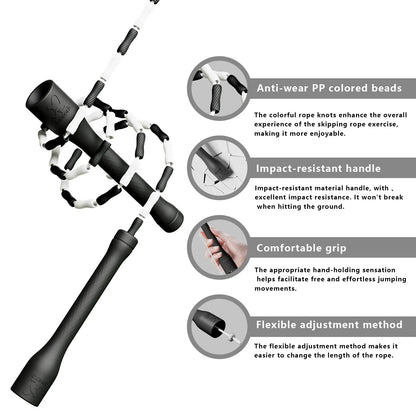 Anti-wear PP colored beads

The colorful rope knots enhance the overall experience of the skipping rope exercise, making it more enjoyable.

Impact-resistant handle

Impact-resistant material handle, with , excellent impact resistance. It won't break when hitting the ground.

Comfortable grip

The appropriate hand-holding sensation helps facilitate free and effortless jumping movements.

Flexible adjustment method

The flexible adjustment method makes it easier to change the length of the rope.