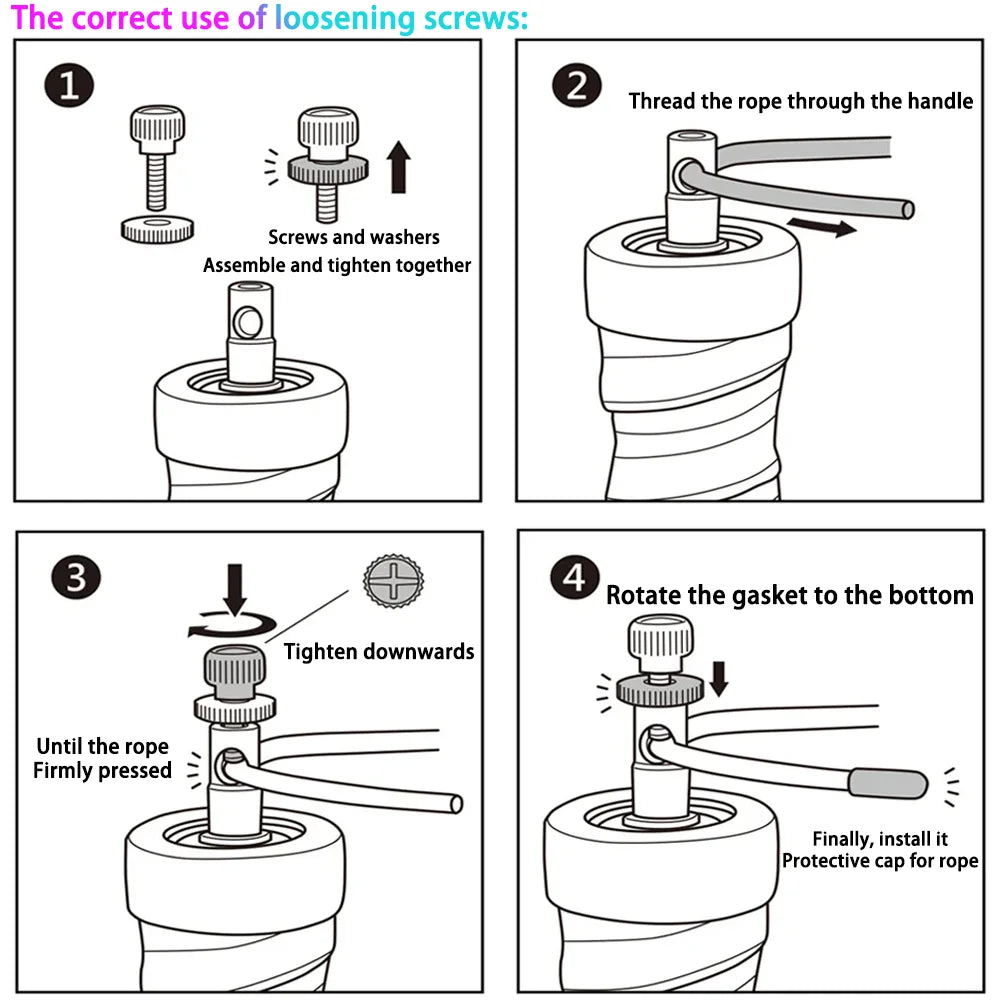 The correct use of loosening screws:

1

Screws and washers
Assemble and tighten together

2

Thread the rope through the handle

3

Tighten downwards

Until the rope
Firmly pressed

4

Rotate the gasket to the bottom

Finally, install it
Protective cap for rope